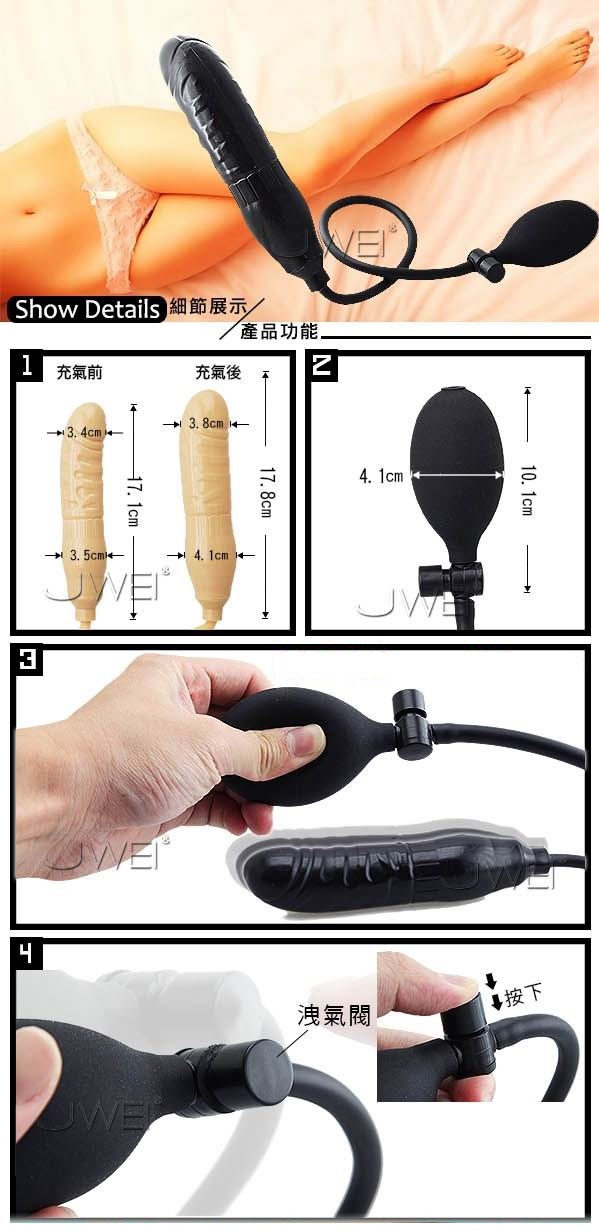 JWEI®

Show Details 細節展示

產品功能

1

充氣前

3.4cm

17.1cm

3.5cm

充氣後

3.8cm

17.8cm

4.1cm

JWEI®

2

4.1cm

10.1cm

JWEI

3

JWEI®

JWEI

4

洩氣閥

按下

JWEI