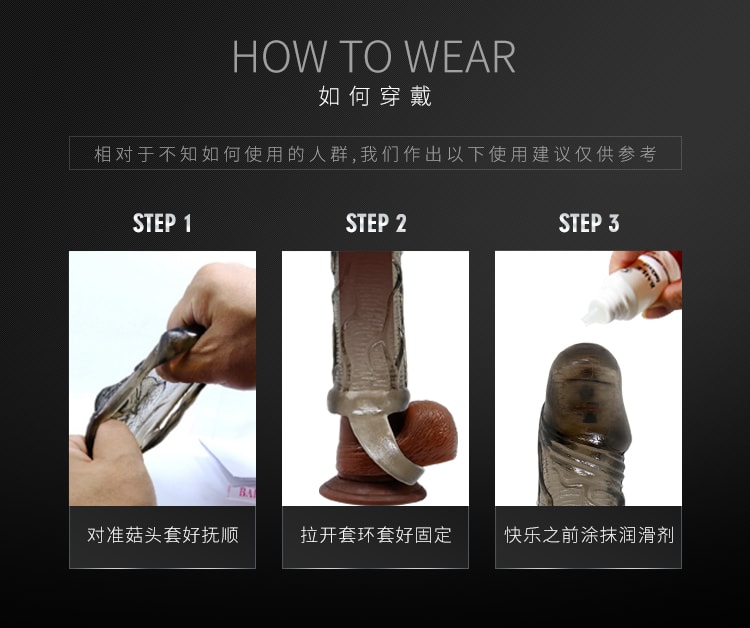 HOW TO WEAR
如何穿戴

相对于不知如何使用的人群,我们作出以下使用建议仅供参考

STEP 1

对准菇头套好抚顺

STEP 2

拉开套环套好固定

STEP 3

快乐之前涂抹润滑剂