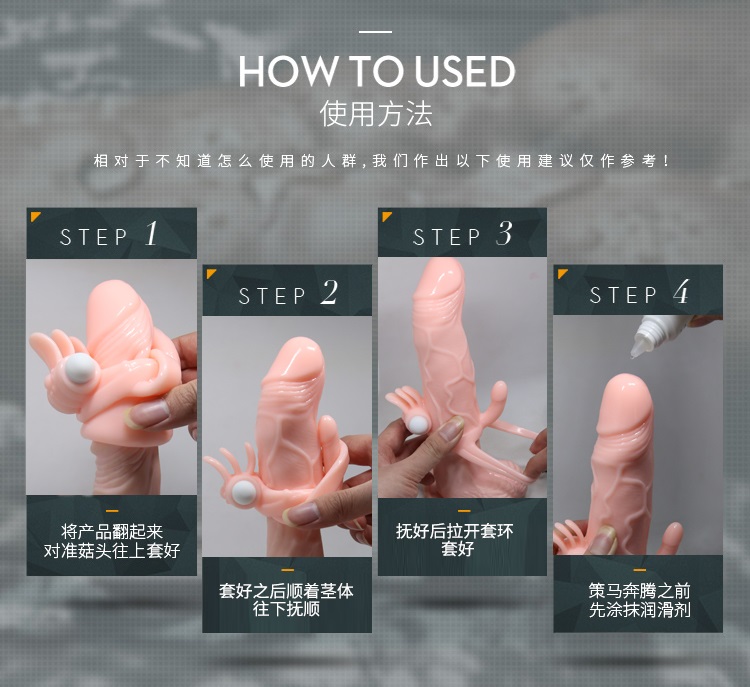 HOW TO USED
使用方法

相对于不知道怎么使用的人群，我们作出以下使用建议仅作参考！

STEP 1

将产品翻起来
对准菇头往上套好

STEP 2

套好之后顺着茎体
往下抚顺

STEP 3

抚好后拉开套环
套好

STEP 4

策马奔腾之前
先涂抹润滑剂