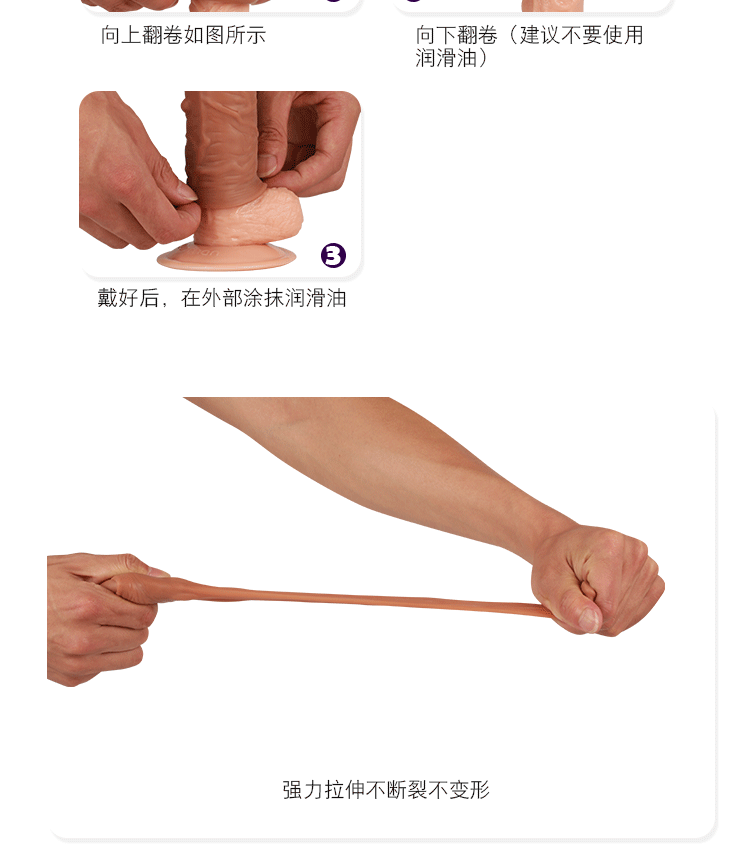 向上翻卷如图所示

向下翻卷（建议不要使用润滑油）

3

戴好后，在外部涂抹润滑油

强力拉伸不断裂不变形