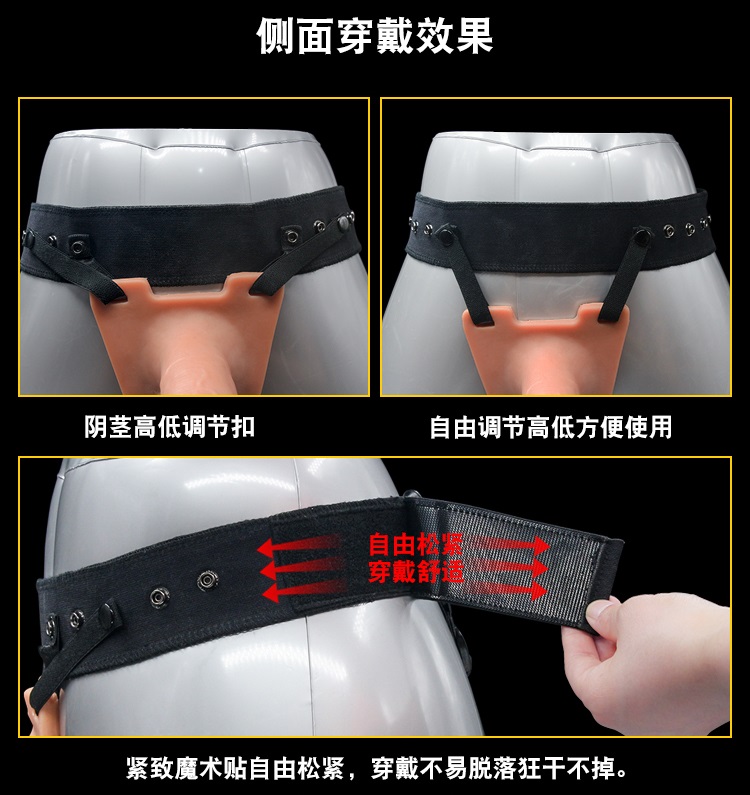 侧面穿戴效果

阴茎高低调节扣

自由调节高低方便使用

自由松紧
穿戴舒适

紧致魔术贴自由松紧，穿戴不易脱落狂干不掉。