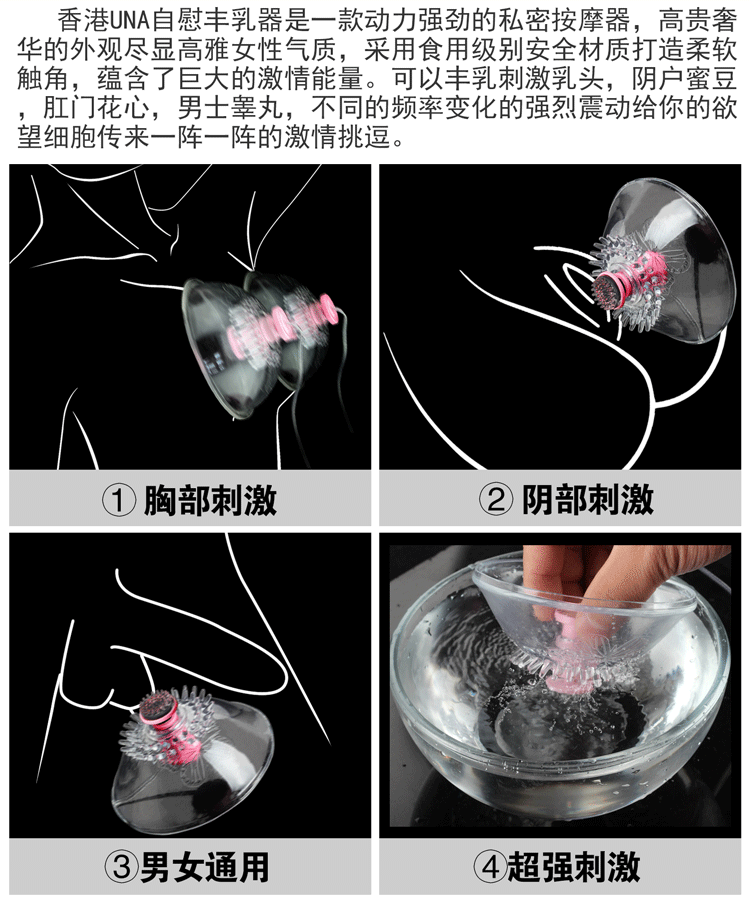 香港UNA自慰丰乳器是一款动力强劲的私密按摩器，高贵奢华的外观尽显高雅女性气质，采用食用级别安全材质打造柔软触角，蕴含了巨大的激情能量。可以丰乳刺激乳头，阴户蜜豆，肛门花心，男士睾丸，不同的频率变化的强烈震动给你的欲望细胞传来一阵一阵的激情挑逗。

① 胸部刺激

② 阴部刺激

③男女通用

④超强刺激