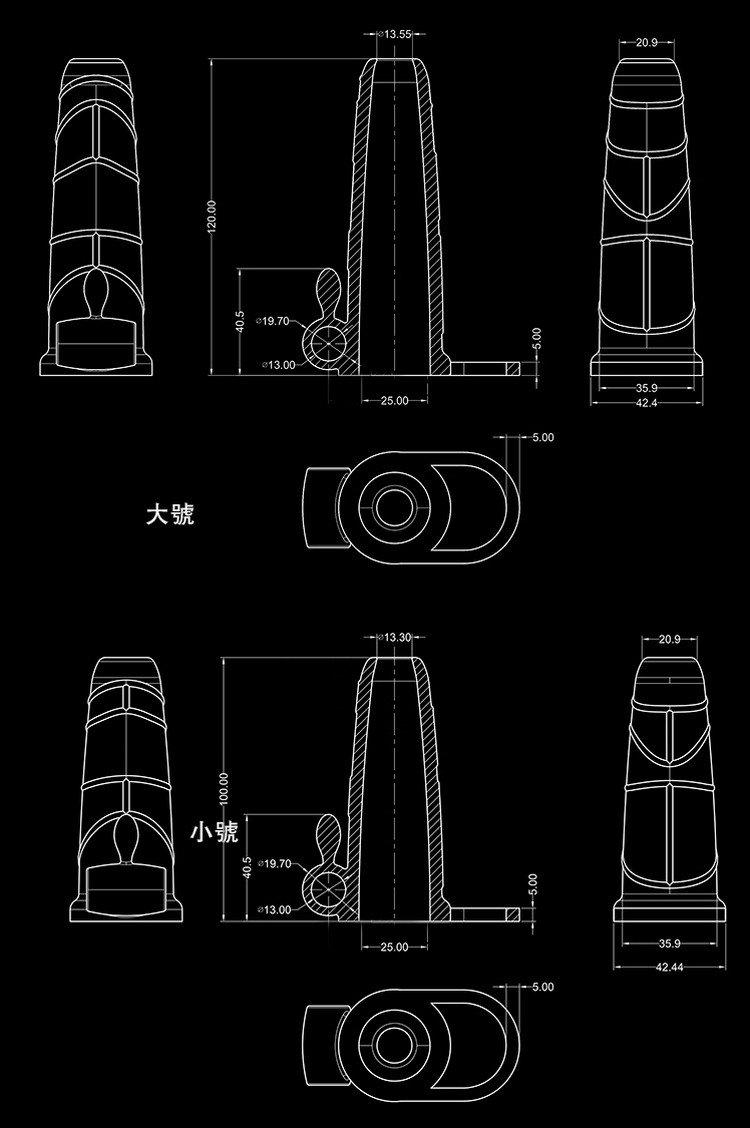 ⌀13.55
20.9
120.00
40.5
⌀19.70
⌀13.00
5.00
25.00
35.9
42.4
5.00
大號

⌀13.30
20.9
100.00
小號
40.5
⌀19.70
⌀13.00
5.00
25.00
35.9
42.44
5.00